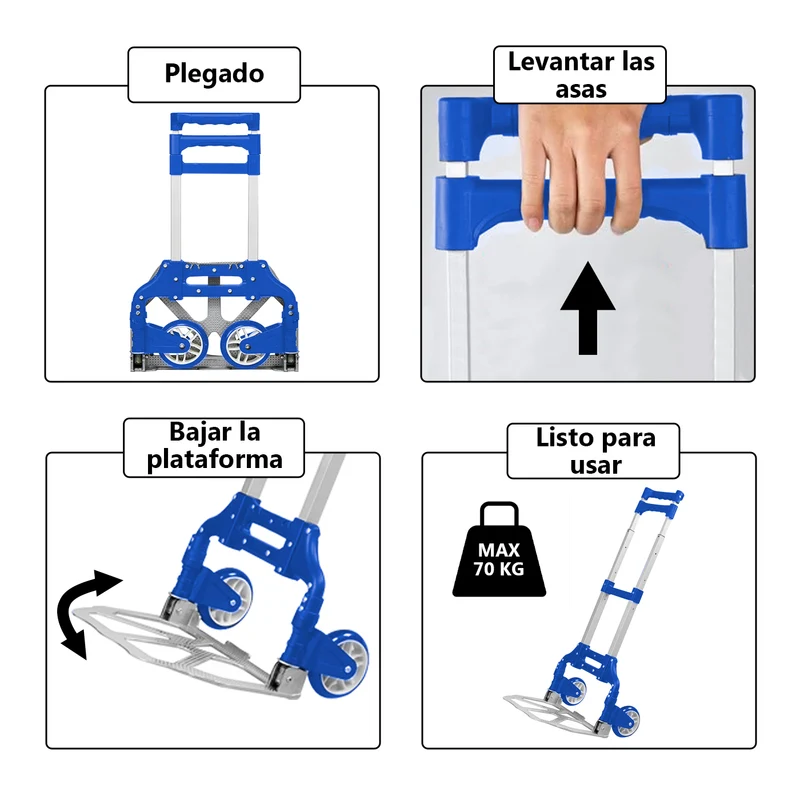 Plegado

Levantar las asas

Bajar la plataforma

Listo para usar

MAX 70 KG