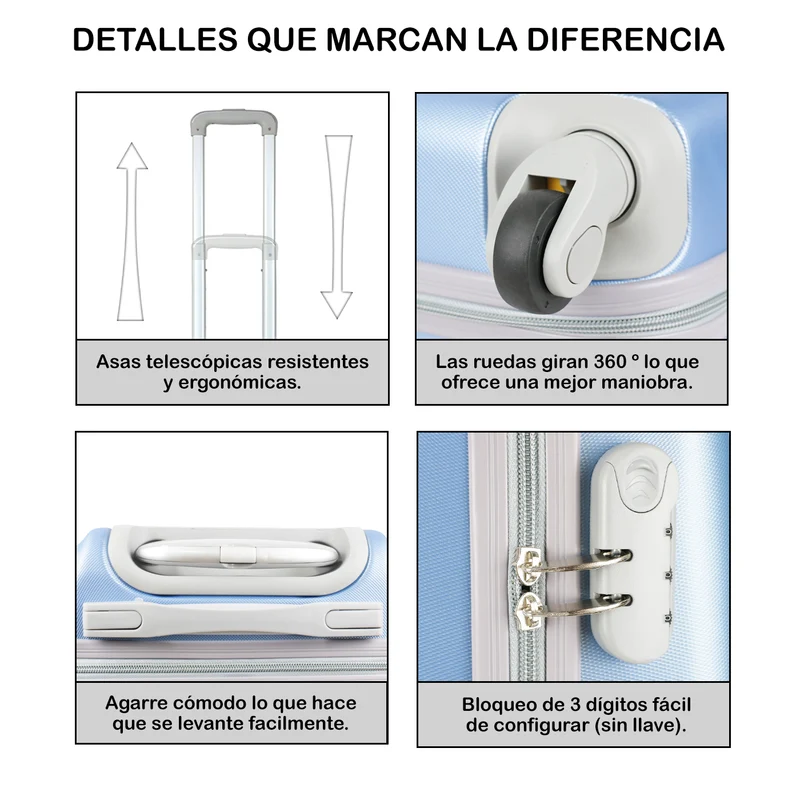 DETALLES QUE MARCAN LA DIFERENCIA

Asas telescópicas resistentes y ergonómicas.

Las ruedas giran 360 ° lo que ofrece una mejor maniobra.

Agarre cómodo lo que hace que se levante facilmente.

Bloqueo de 3 dígitos fácil de configurar (sin llave).